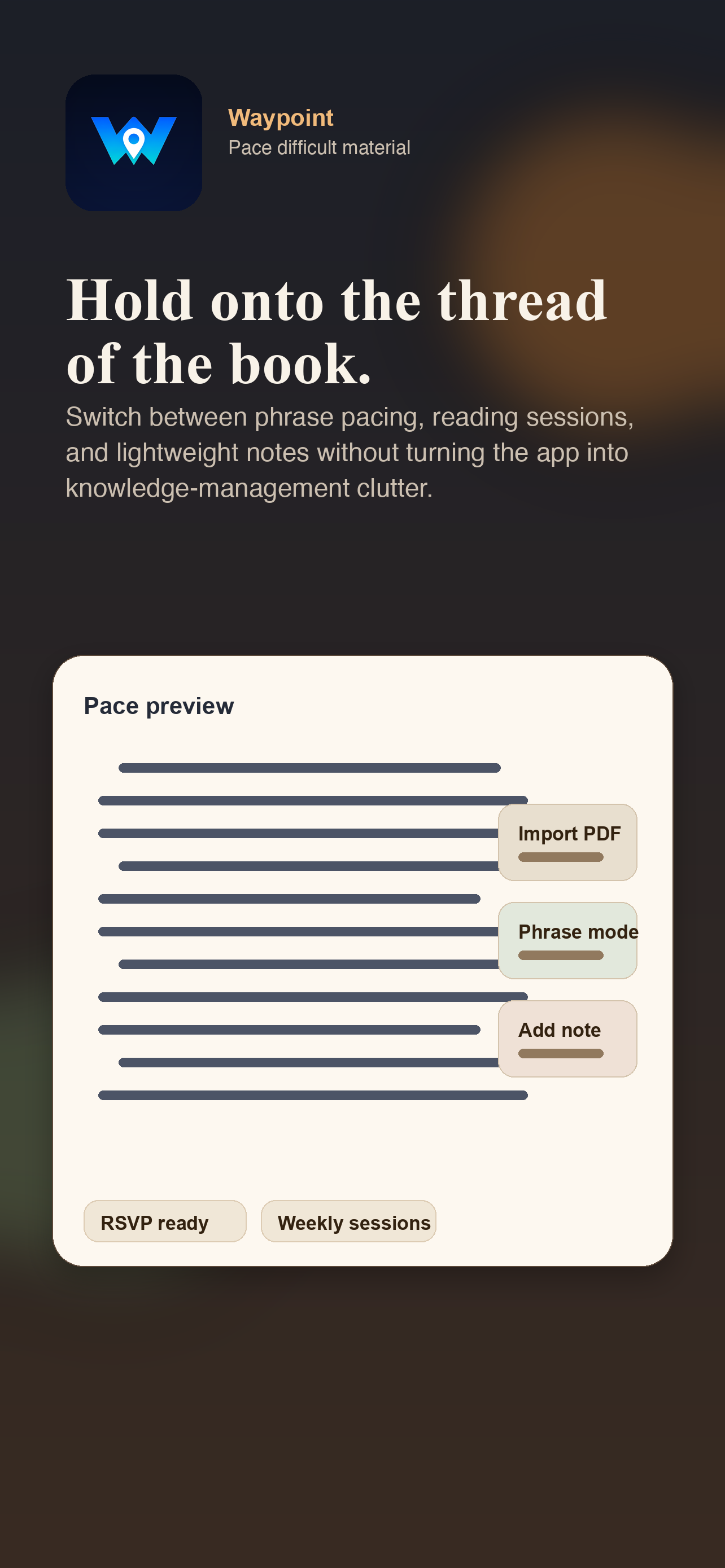 Waypoint
Pace difficult material

Hold onto the thread of the book.

Switch between phrase pacing, reading sessions, and lightweight notes without turning the app into knowledge-management clutter.

Pace preview

Import PDF

Phrase mode

Add note

RSVP ready

Weekly sessions